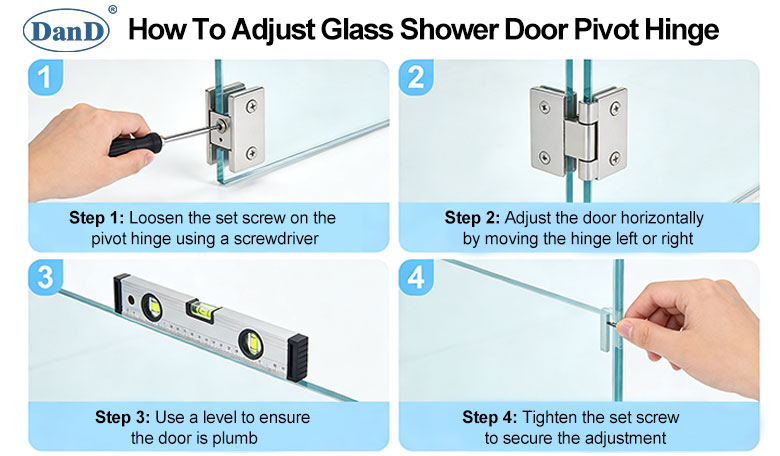 DanD®

How To Adjust Glass Shower Door Pivot Hinge

1

Step 1: Loosen the set screw on the pivot hinge using a screwdriver

2

Step 2: Adjust the door horizontally by moving the hinge left or right

3

Step 3: Use a level to ensure the door is plumb

4

Step 4: Tighten the set screw to secure the adjustment