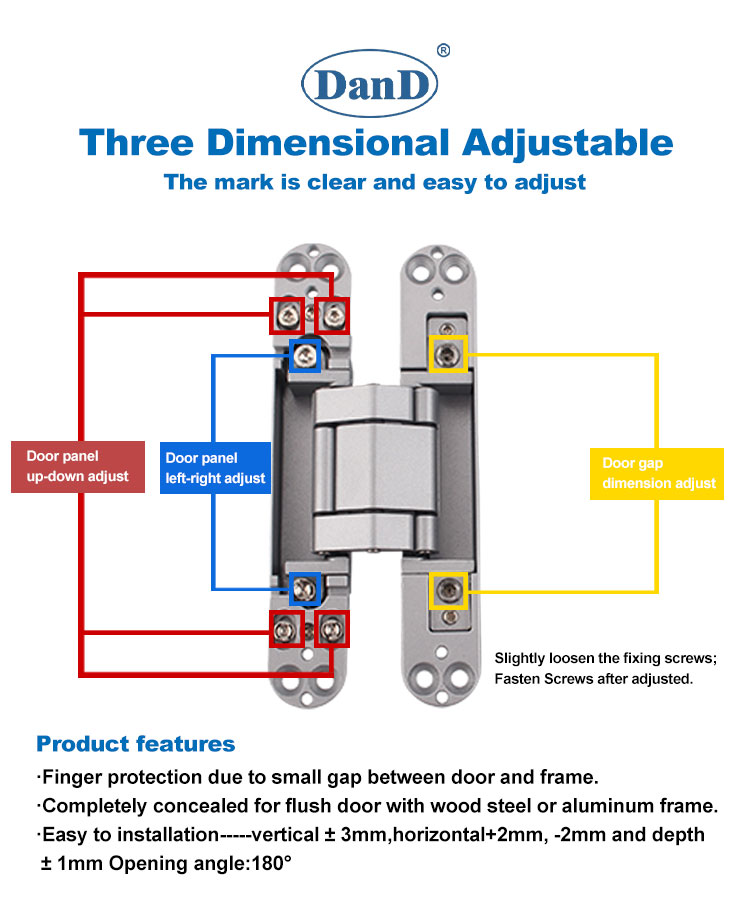 DanD®

Three Dimensional Adjustable

The mark is clear and easy to adjust

Door panel up-down adjust

Door panel left-right adjust

Door gap dimension adjust

Slightly loosen the fixing screws; Fasten Screws after adjusted.

Product features

·Finger protection due to small gap between door and frame.

·Completely concealed for flush door with wood steel or aluminum frame.

·Easy to installation-----vertical ± 3mm,horizontal+2mm, -2mm and depth ± 1mm Opening angle:180°