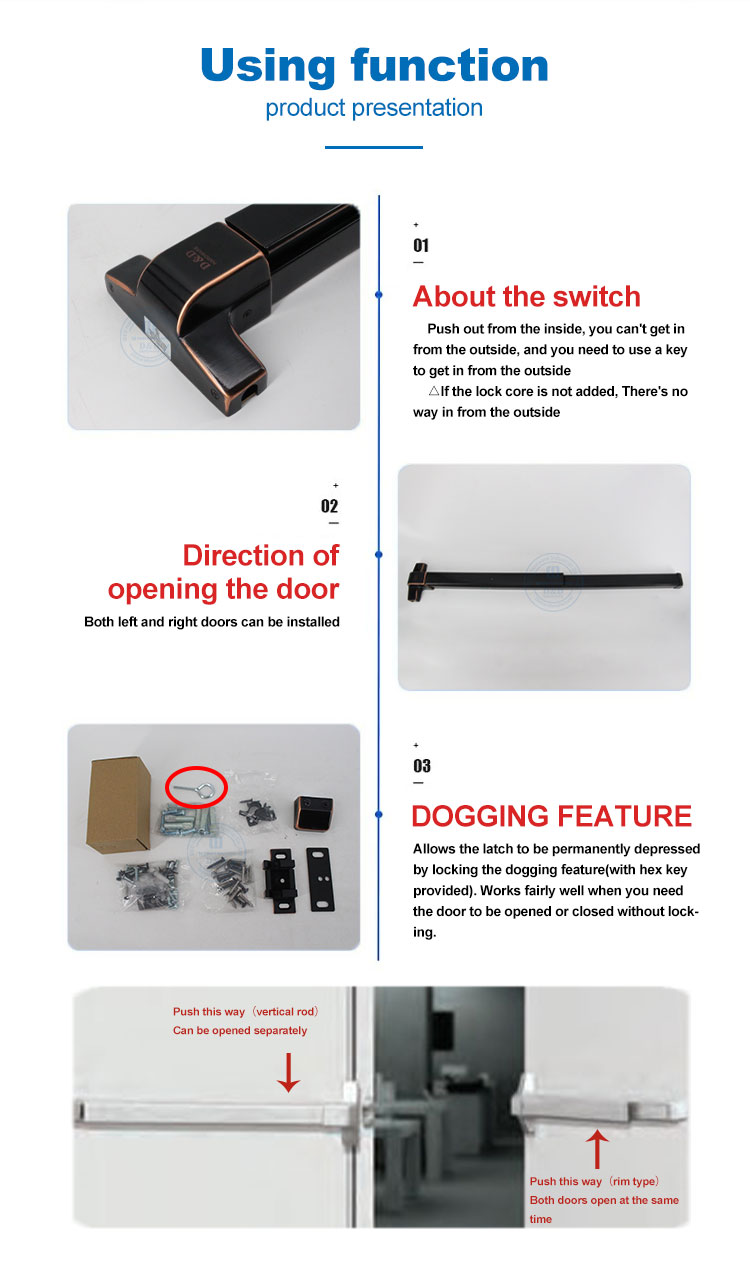 Using function
product presentation

D&D

01

About the switch

Push out from the inside, you can't get in from the outside, and you need to use a key to get in from the outside

△If the lock core is not added, There's no way in from the outside

02

Direction of opening the door

Both left and right doors can be installed

03

DOGGING FEATURE

Allows the latch to be permanently depressed by locking the dogging feature(with hex key provided). Works fairly well when you need the door to be opened or closed without locking.

Push this way（vertical rod）
Can be opened separately

Push this way（rim type）
Both doors open at the same time