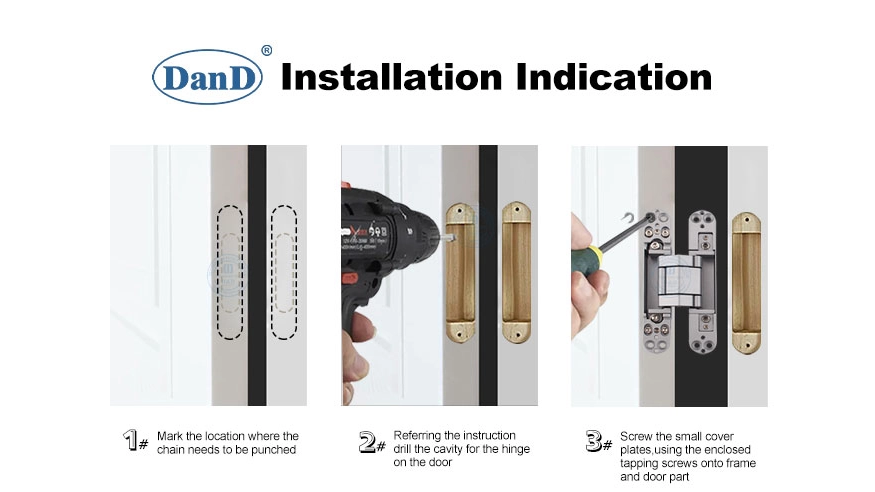 DanD® Installation Indication

1# Mark the location where the chain needs to be punched

2# Referring the instruction drill the cavity for the hinge on the door

3# Screw the small cover plates,using the enclosed tapping screws onto frame and door part