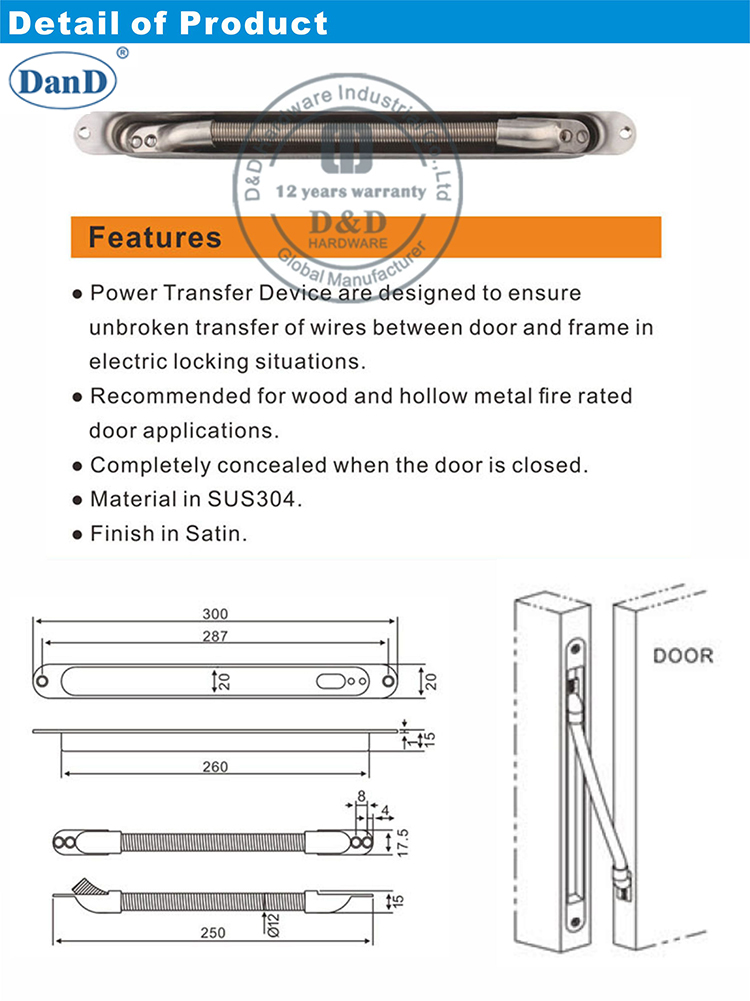 Detail of Product

DanD®

D&D Hardware Industries Co., Ltd
12 years warranty
D&D
HARDWARE
Global Manufacturer

Features

● Power Transfer Device are designed to ensure unbroken transfer of wires between door and frame in electric locking situations.
● Recommended for wood and hollow metal fire rated door applications.
● Completely concealed when the door is closed.
● Material in SUS304.
● Finish in Satin.

300
287
20
20
1
15
260
8
4
17.5
15
Ø12
250

DOOR